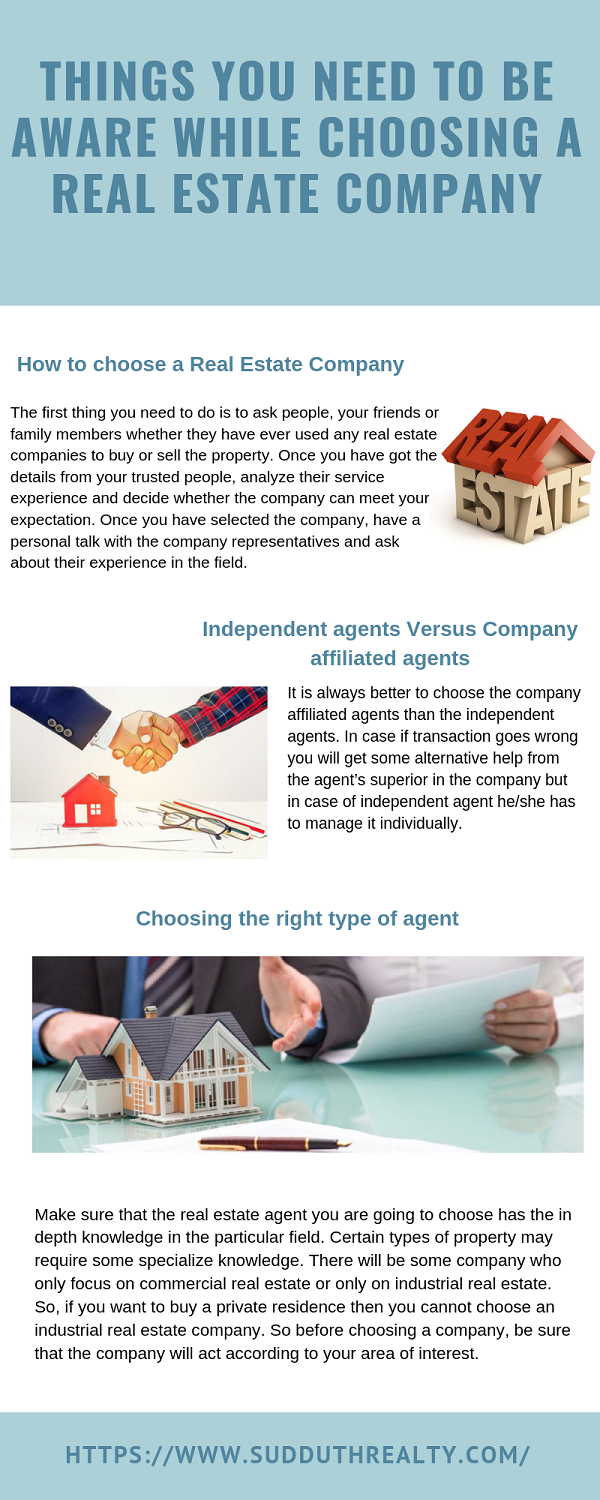 THINGS YOU NEED TO BE AWARE WHILE CHOOSING A REAL ESTATE COMPANY

How to choose a Real Estate Company

The first thing you need to do is to ask people, your friends or family members whether they have ever used any real estate companies to buy or sell the property. Once you have got the details from your trusted people, analyze their service experience and decide whether the company can meet your expectation. Once you have selected the company, have a personal talk with the company representatives and ask about their experience in the field.

REAL ESTATE

Independent agents Versus Company affiliated agents

It is always better to choose the company affiliated agents than the independent agents. In case if transaction goes wrong you will get some alternative help from the agent's superior in the company but in case of independent agent he/she has to manage it individually.

Choosing the right type of agent

Make sure that the real estate agent you are going to choose has the in depth knowledge in the particular field. Certain types of property may require some specialize knowledge. There will be some company who only focus on commercial real estate or only on industrial real estate. So, if you want to buy a private residence then you cannot choose an industrial real estate company. So before choosing a company, be sure that the company will act according to your area of interest.

HTTPS://WWW.SUDDUTHREALTY.COM/